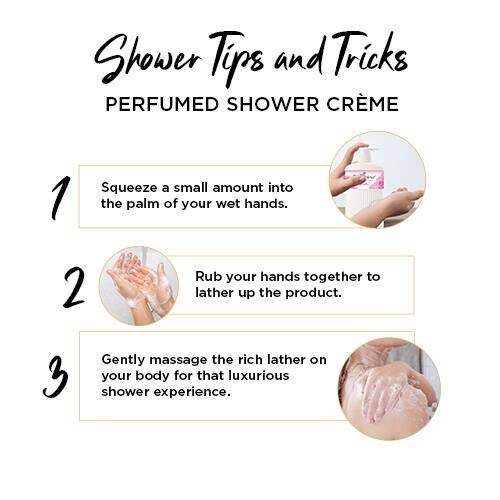 Shower Tips and Tricks
PERFUMED SHOWER CRÈME

1
Squeeze a small amount into the palm of your wet hands.

2
Rub your hands together to lather up the product.

3
Gently massage the rich lather on your body for that luxurious shower experience.